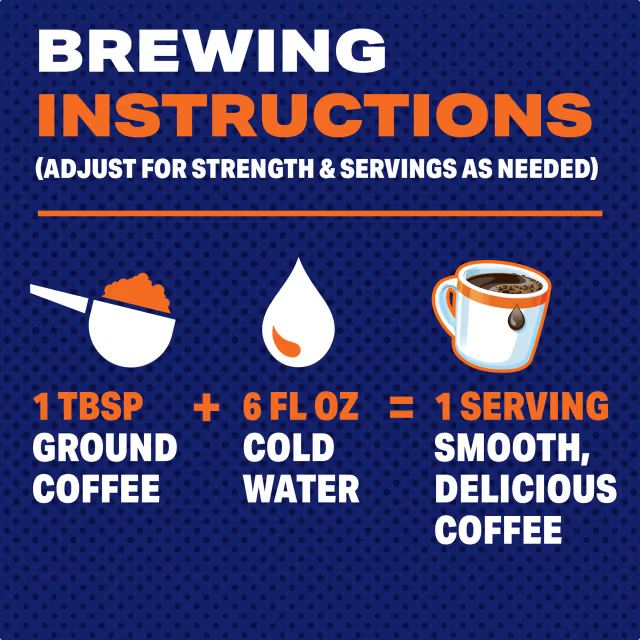 BREWING
INSTRUCTIONS
(ADJUST FOR STRENGTH & SERVINGS AS NEEDED)

1 TBSP
GROUND COFFEE

+

6 FL OZ
COLD WATER

=

1 SERVING
SMOOTH, DELICIOUS COFFEE