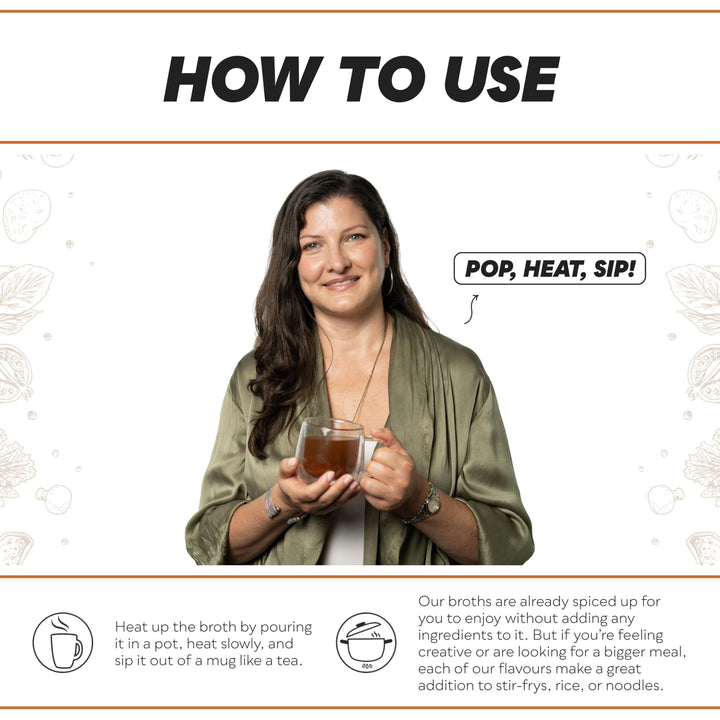 HOW TO USE

POP, HEAT, SIP!

Heat up the broth by pouring it in a pot, heat slowly, and sip it out of a mug like a tea.

Our broths are already spiced up for you to enjoy without adding any ingredients to it. But if you're feeling creative or are looking for a bigger meal, each of our flavours make a great addition to stir-frys, rice, or noodles.