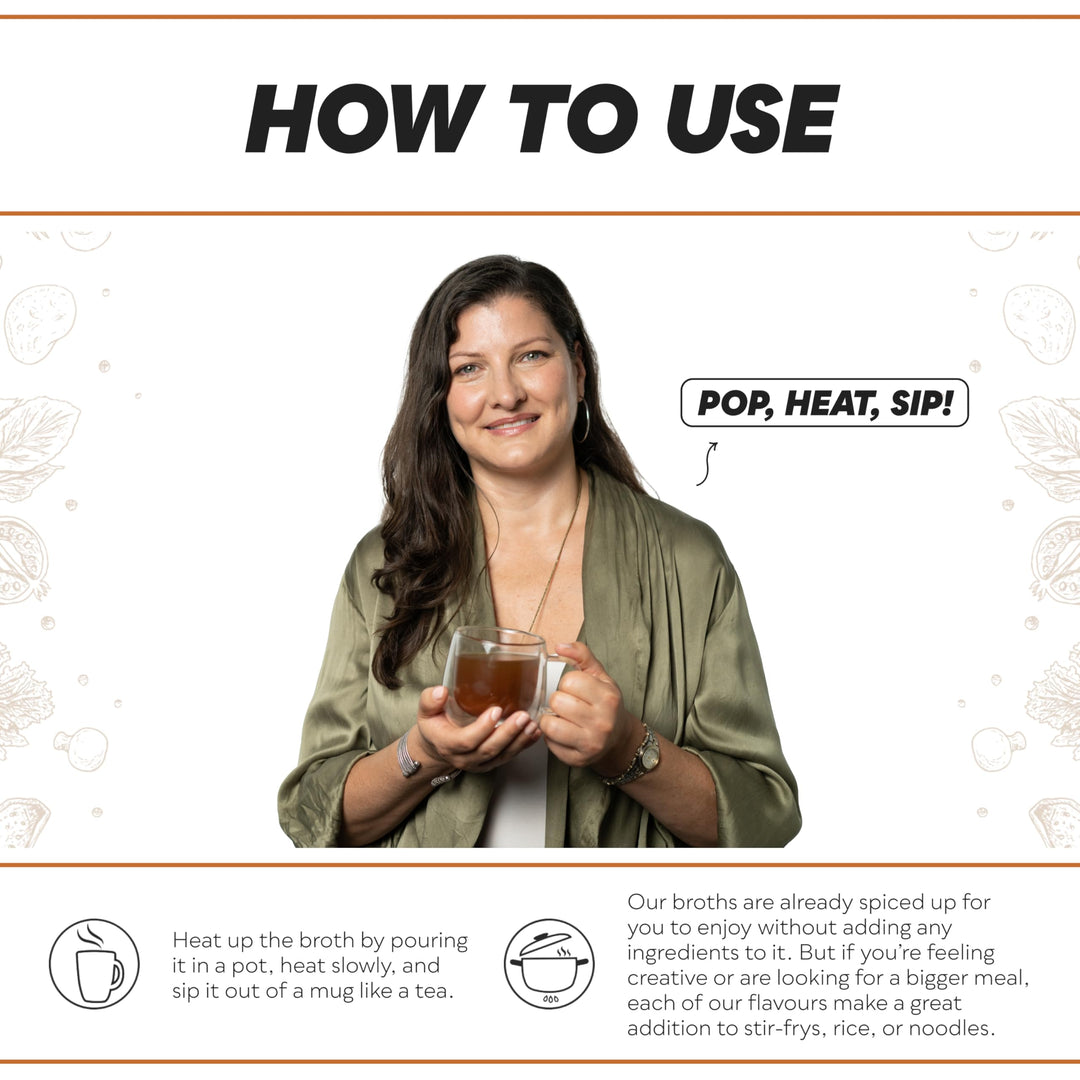 HOW TO USE

POP, HEAT, SIP!

Heat up the broth by pouring it in a pot, heat slowly, and sip it out of a mug like a tea.

Our broths are already spiced up for you to enjoy without adding any ingredients to it. But if you're feeling creative or are looking for a bigger meal, each of our flavours make a great addition to stir-frys, rice, or noodles.