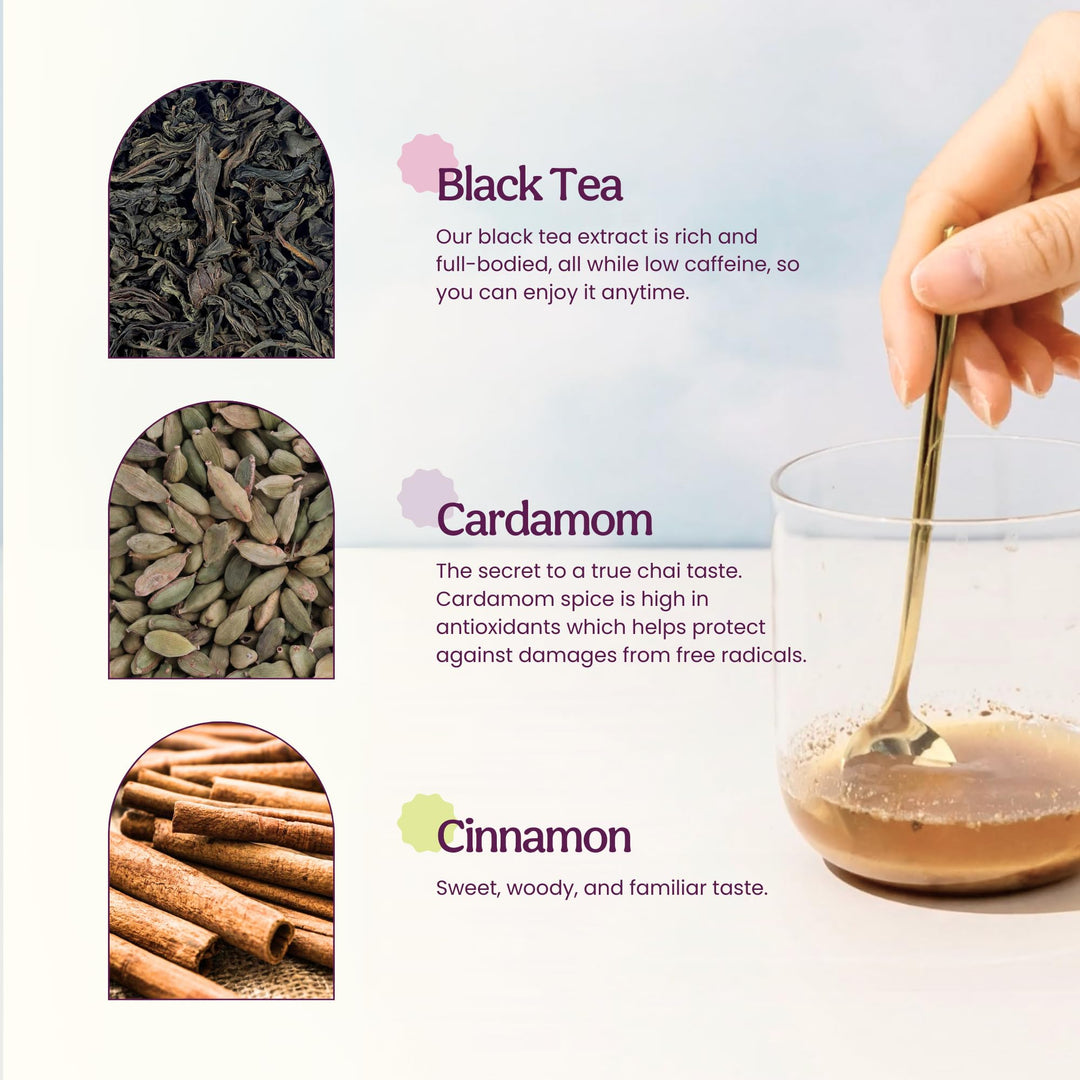 Black Tea

Our black tea extract is rich and full-bodied, all while low caffeine, so you can enjoy it anytime.

Cardamom

The secret to a true chai taste. Cardamom spice is high in antioxidants which helps protect against damages from free radicals.

Cinnamon

Sweet, woody, and familiar taste.