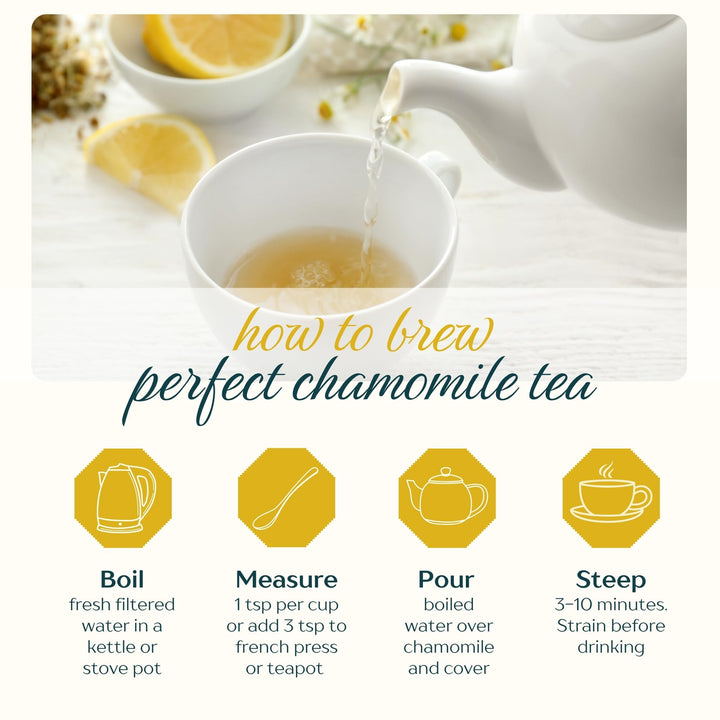 how to brew
perfect chamomile tea

Boil
fresh filtered water in a kettle or stove pot

Measure
1 tsp per cup or add 3 tsp to french press or teapot

Pour
boiled water over chamomile and cover

Steep
3–10 minutes. Strain before drinking