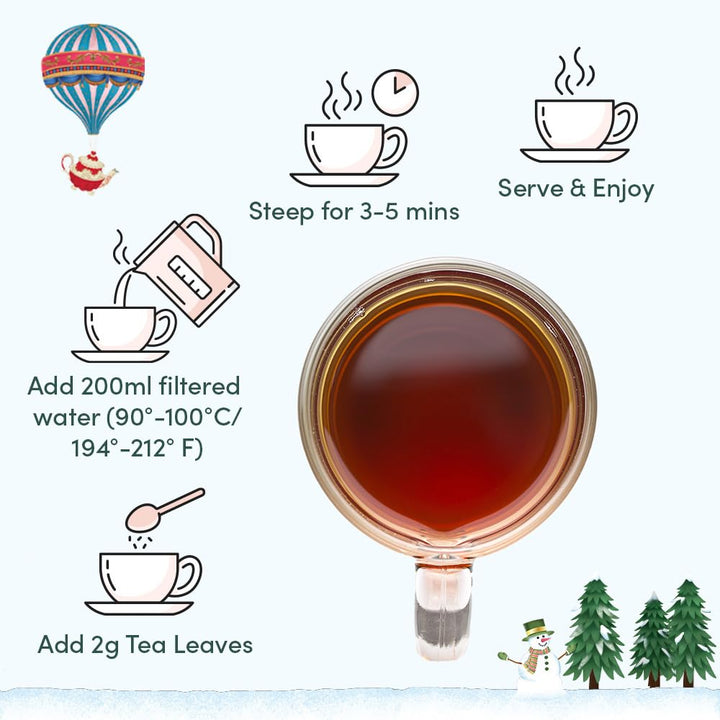 Steep for 3-5 mins

Serve & Enjoy

Add 200ml filtered water (90°-100°C/ 194°-212° F)

Add 2g Tea Leaves